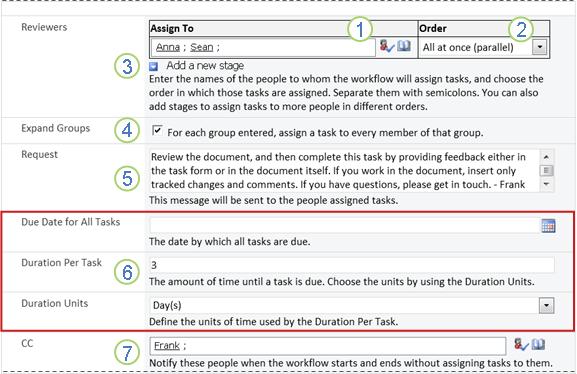 Reviewers

| Assign To | Order |
|---|---|
| Anna ; Sean ; | All at once (parallel) |

1

2

3

Add a new stage

Enter the names of the people to whom the workflow will assign tasks, and choose the order in which those tasks are assigned. Separate them with semicolons. You can also add stages to assign tasks to more people in different orders.

Expand Groups

4

For each group entered, assign a task to every member of that group.

Request

5

Review the document, and then complete this task by providing feedback either in the task form or in the document itself. If you work in the document, insert only tracked changes and comments. If you have questions, please get in touch. - Frank

This message will be sent to the people assigned tasks.

Due Date for All Tasks

The date by which all tasks are due.

Duration Per Task

6

3

The amount of time until a task is due. Choose the units by using the Duration Units.

Duration Units

Day(s)

Define the units of time used by the Duration Per Task.

CC

7

Frank ;

Notify these people when the workflow starts and ends without assigning tasks to them.